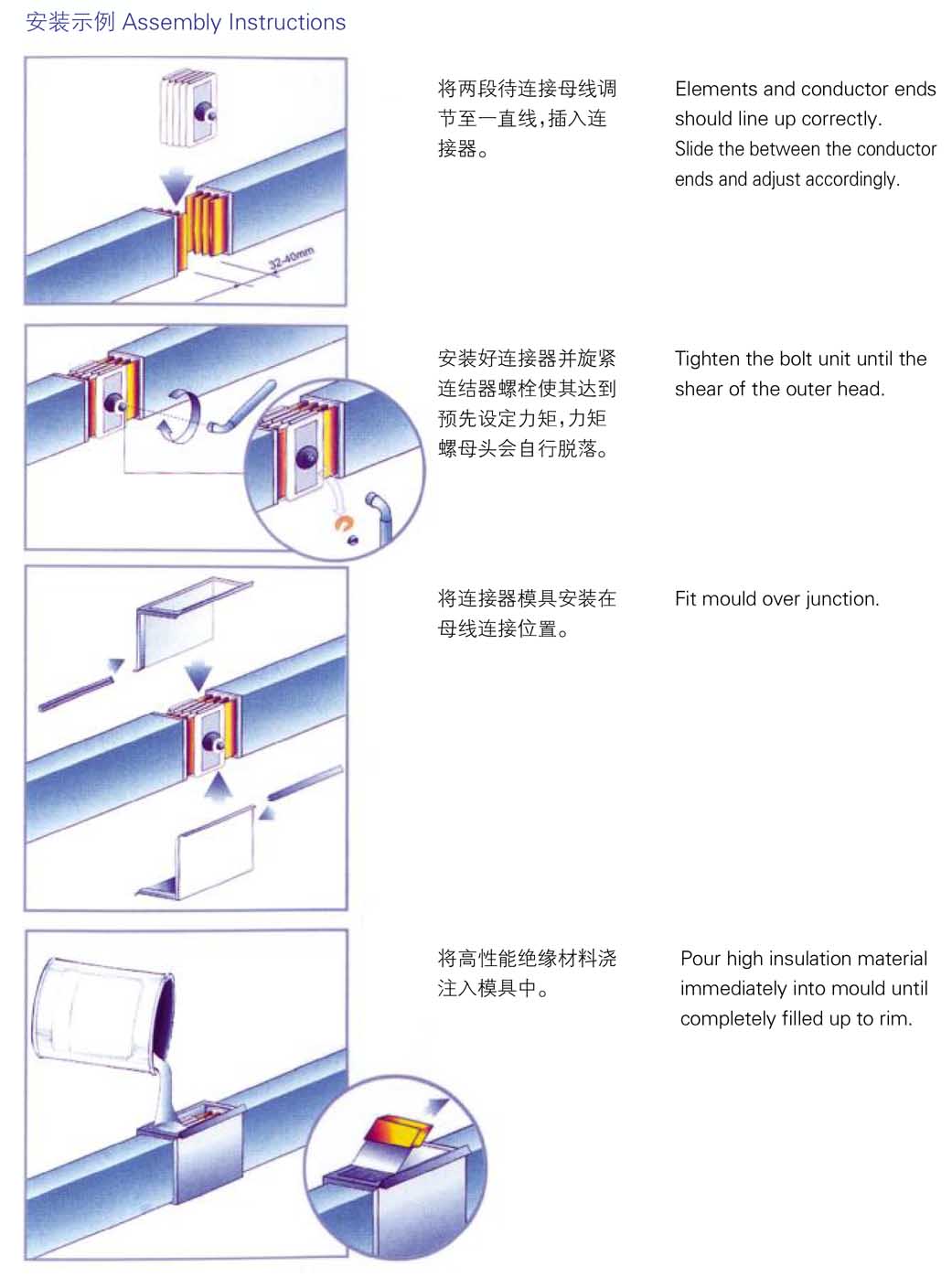 安装示例 Assembly Instructions

32-40mm

将两段待连接母线调节至一直线，插入连接器。

Elements and conductor ends should line up correctly.
Slide the between the conductor ends and adjust accordingly.

安装好连接器并旋紧连结器螺栓使其达到预先设定力矩，力矩螺母头会自行脱落。

Tighten the bolt unit until the shear of the outer head.

将连接器模具安装在母线连接位置。

Fit mould over junction.

将高性能绝缘材料浇注入模具中。

Pour high insulation material immediately into mould until completely filled up to rim.